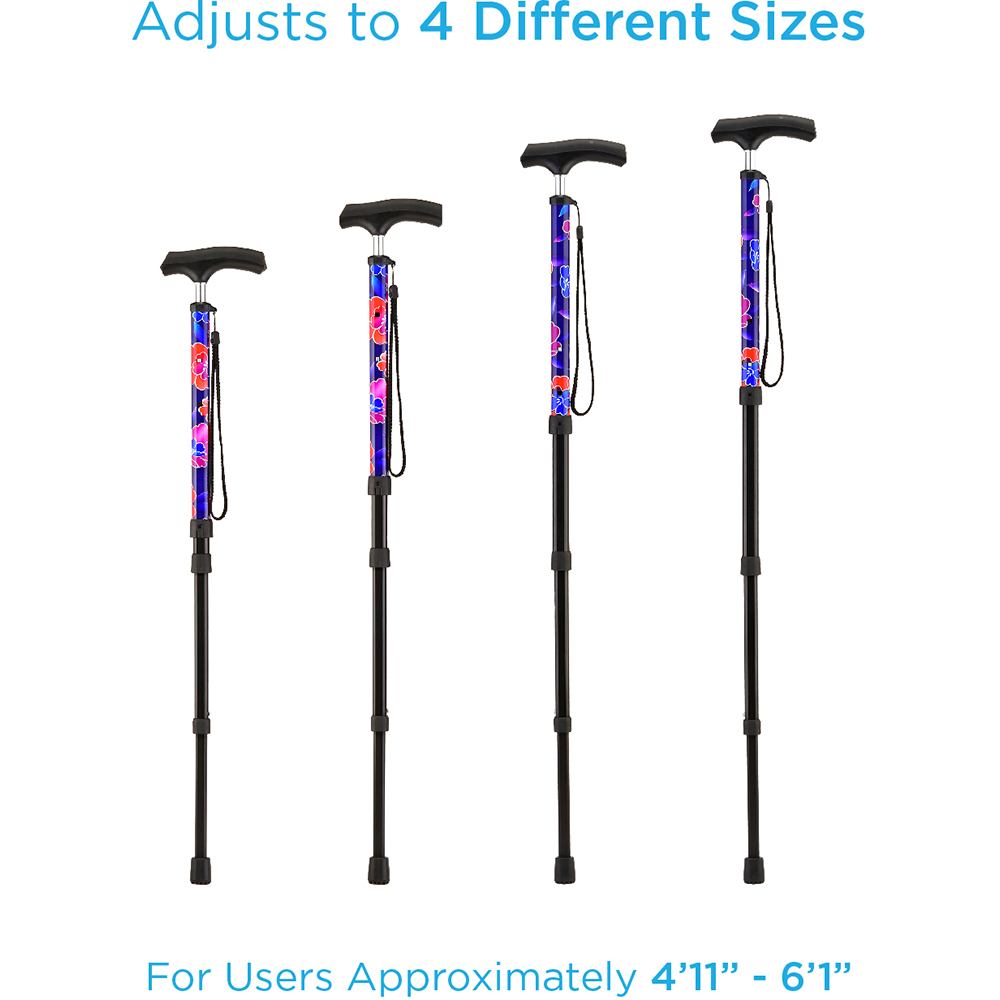 Adjusts to 4 Different Sizes

For Users Approximately 4'11" - 6'1"